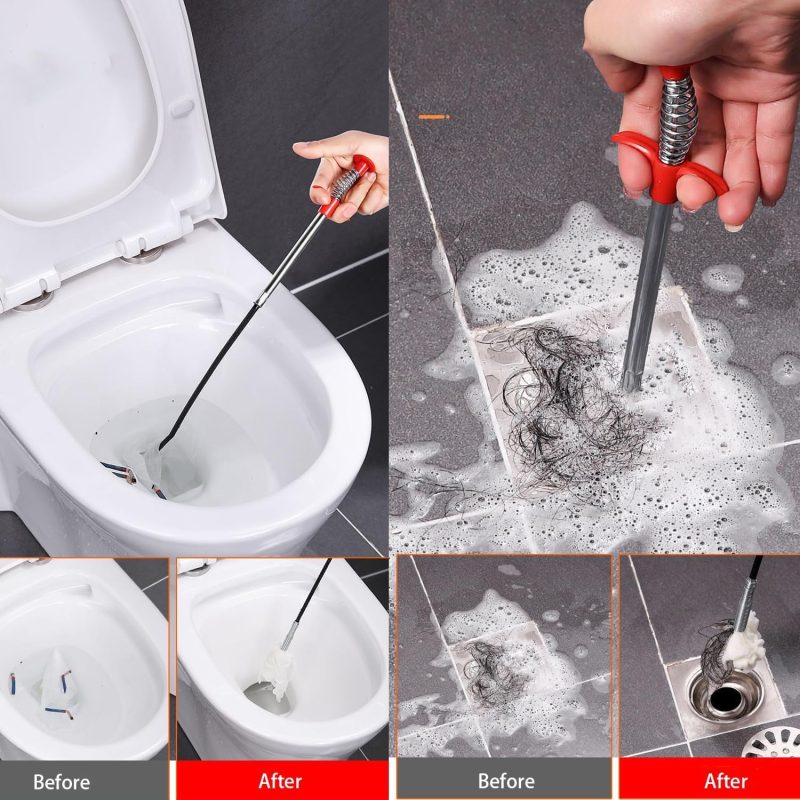 Before
After
Before
After